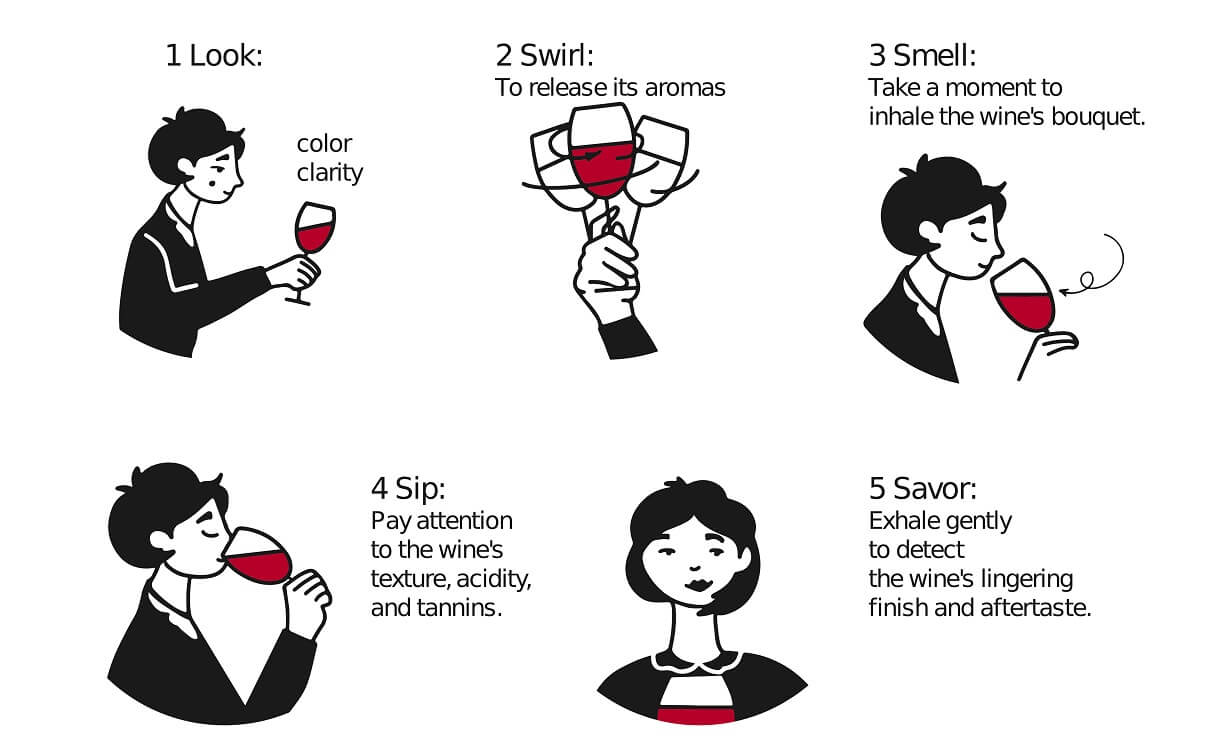 1 Look:

color
clarity

2 Swirl:
To release its aromas

3 Smell:
Take a moment to inhale the wine's bouquet.

4 Sip:
Pay attention to the wine's texture, acidity, and tannins.

5 Savor:
Exhale gently to detect the wine's lingering finish and aftertaste.